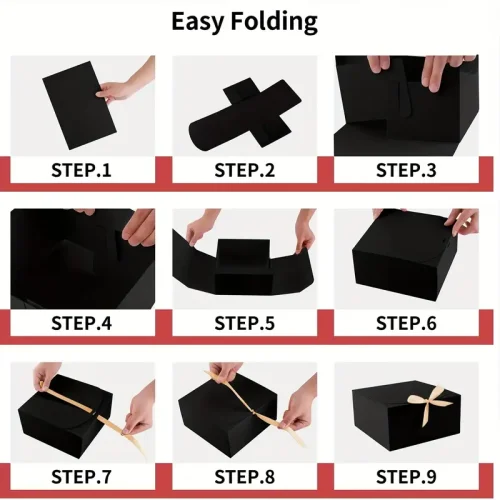 Easy Folding

STEP.1

STEP.2

STEP.3

STEP.4

STEP.5

STEP.6

STEP.7

STEP.8

STEP.9