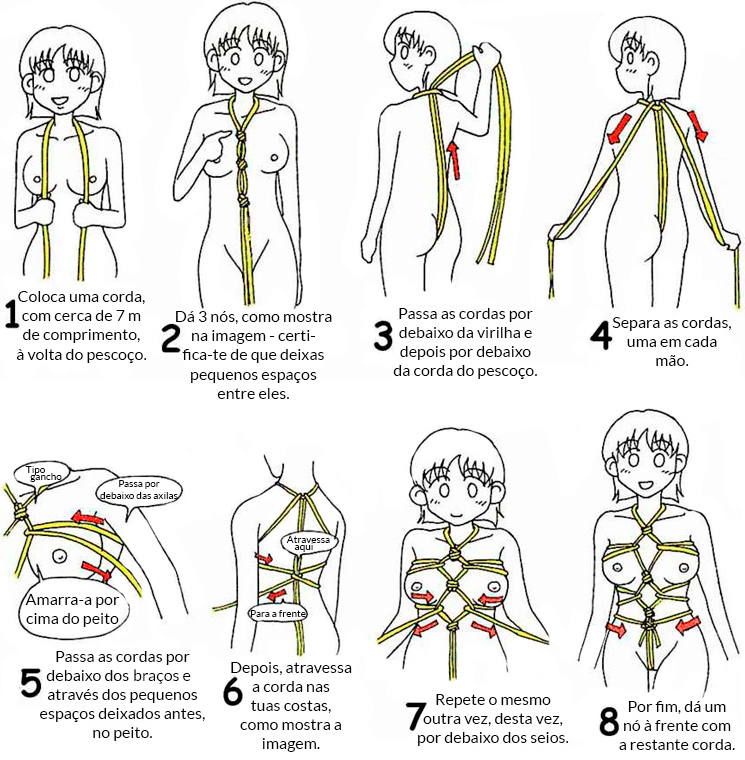 1 Coloca uma corda, com cerca de 7 m de comprimento, à volta do pescoço.

2 Dá 3 nós, como mostra na imagem - certifica-te de que deixas pequenos espaços entre eles.

3 Passa as cordas por debaixo da virilha e depois por debaixo da corda do pescoço.

4 Separa as cordas, uma em cada mão.

Tipo gancho

Passa por debaixo das axilas

Amarra-a por cima do peito

5 Passa as cordas por debaixo dos braços e através dos pequenos espaços deixados antes, no peito.

Atravessa aqui

Para a frente

6 Depois, atravessa a corda nas tuas costas, como mostra a imagem.

7 Repete o mesmo outra vez, desta vez, por debaixo dos seios.

8 Por fim, dá um nó à frente com a restante corda.